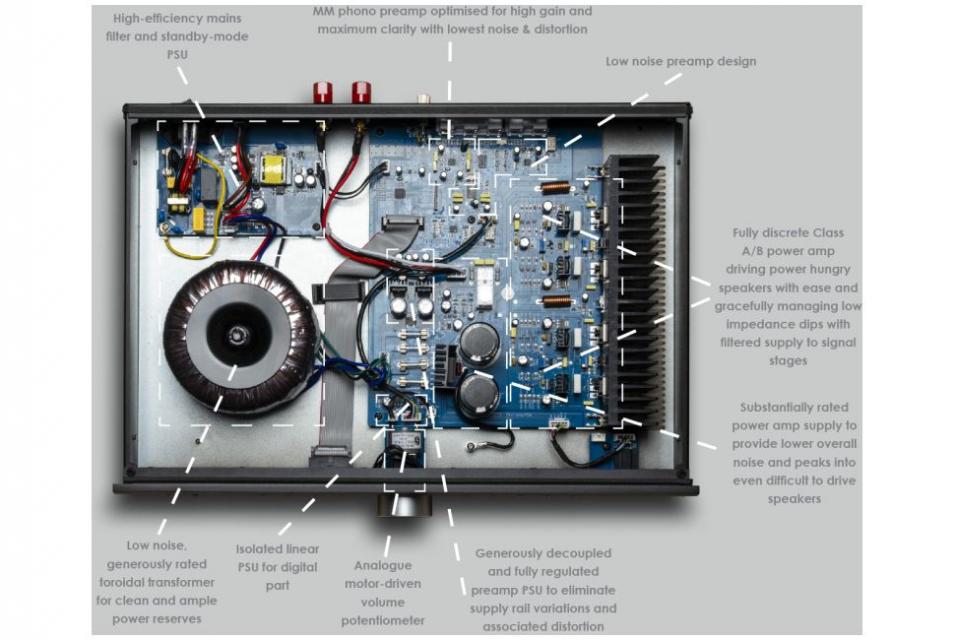 High-efficiency mains filter and standby-mode PSU

MM phono preamp optimised for high gain and maximum clarity with lowest noise & distortion

Low noise preamp design

Fully discrete Class A/B power amp driving power hungry speakers with ease and gracefully managing low impedance dips with filtered supply to signal stages

Substantially rated power amp supply to provide lower overall noise and peaks into even difficult to drive speakers

Low noise, generously rated toroidal transformer for clean and ample power reserves

Isolated linear PSU for digital part

Analogue motor-driven volume potentiometer

Generously decoupled and fully regulated preamp PSU to eliminate supply rail variations and associated distortion