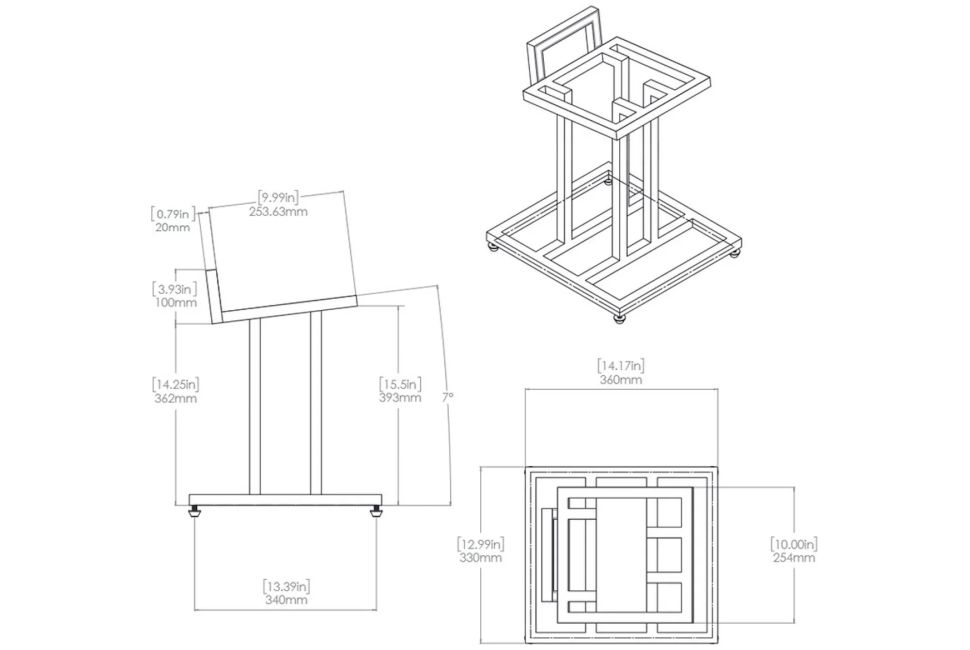 [9.99in]
253.63mm

[0.79in]
20mm

[3.93in]
100mm

[14.25in]
362mm

[15.5in]
393mm

7°

[13.39in]
340mm

[14.17in]
360mm

[12.99in]
330mm

[10.00in]
254mm