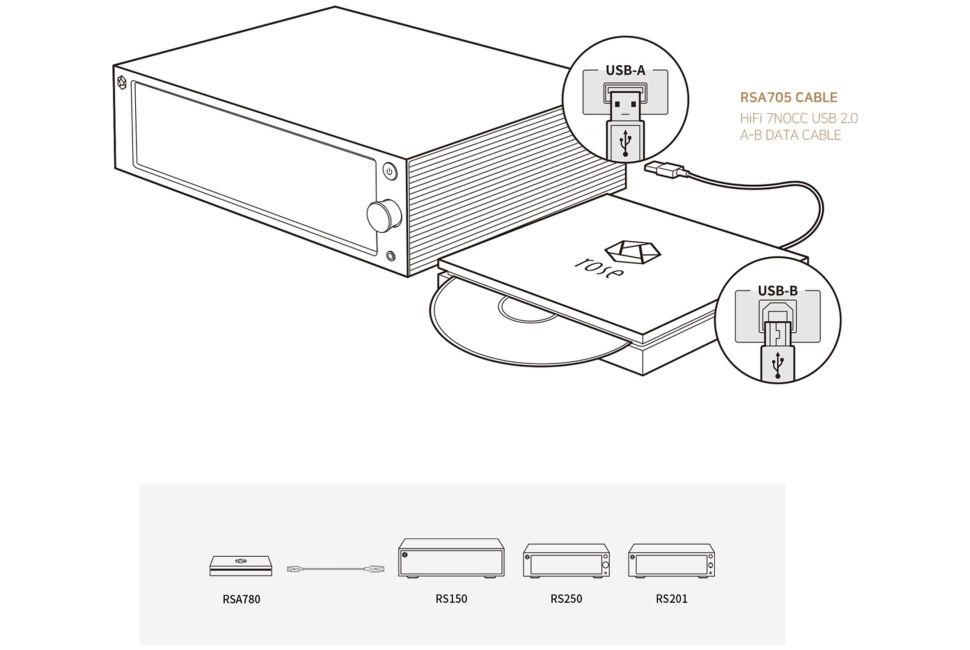 USB-A

RSA705 CABLE
HiFi 7NOCC USB 2.0
A-B DATA CABLE

rose

USB-B

RSA780

RS150

RS250

RS201